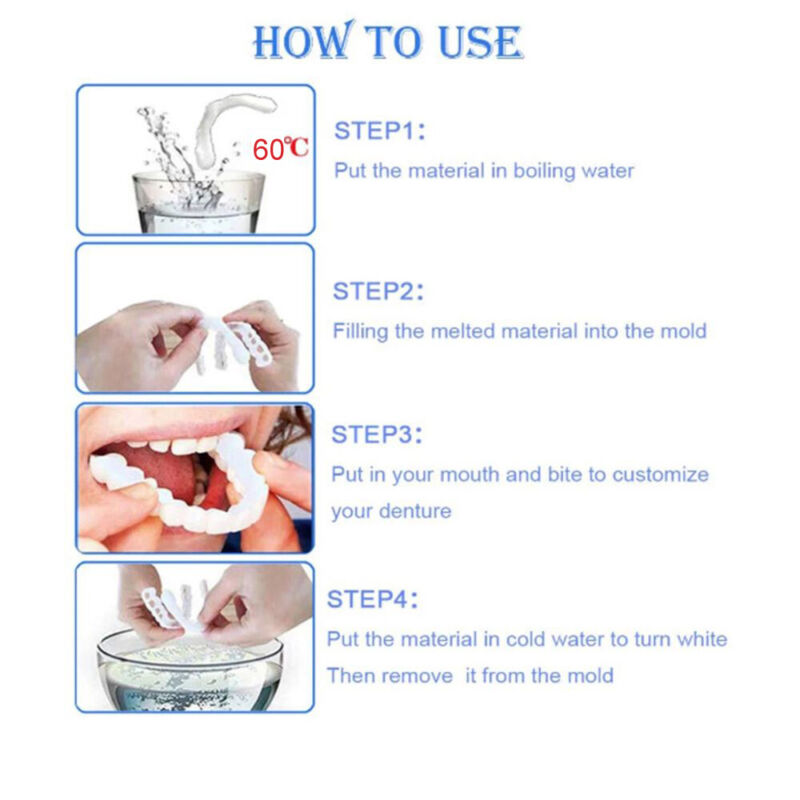 HOW TO USE

60℃

STEP1:

Put the material in boiling water

STEP2:

Filling the melted material into the mold

STEP3:

Put in your mouth and bite to customize your denture

STEP4:

Put the material in cold water to turn white Then remove it from the mold